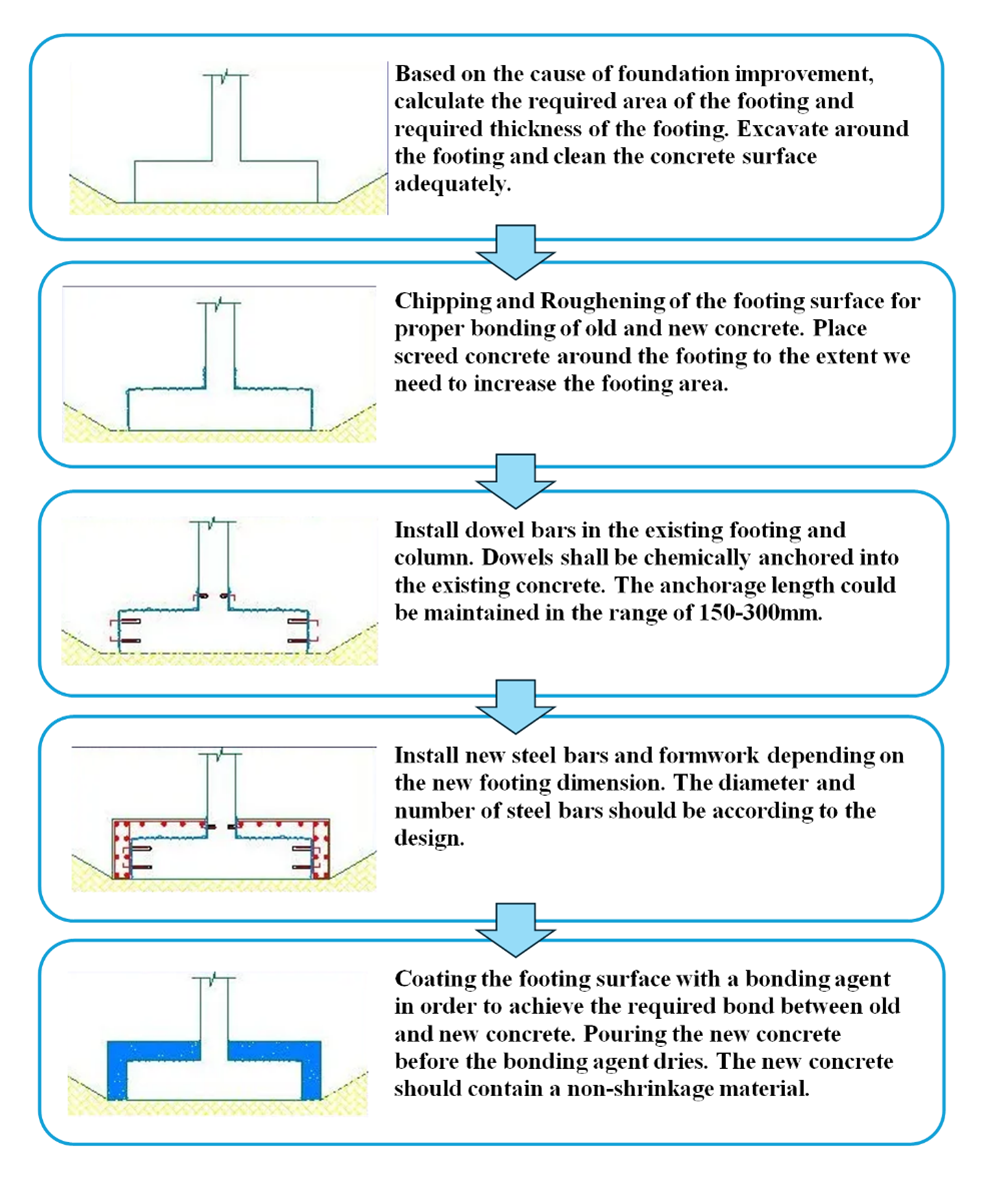 Based on the cause of foundation improvement, calculate the required area of the footing and required thickness of the footing. Excavate around the footing and clean the concrete surface adequately.

Chipping and Roughening of the footing surface for proper bonding of old and new concrete. Place screed concrete around the footing to the extent we need to increase the footing area.

Install dowel bars in the existing footing and column. Dowels shall be chemically anchored into the existing concrete. The anchorage length could be maintained in the range of 150-300mm.

Install new steel bars and formwork depending on the new footing dimension. The diameter and number of steel bars should be according to the design.

Coating the footing surface with a bonding agent in order to achieve the required bond between old and new concrete. Pouring the new concrete before the bonding agent dries. The new concrete should contain a non-shrinkage material.